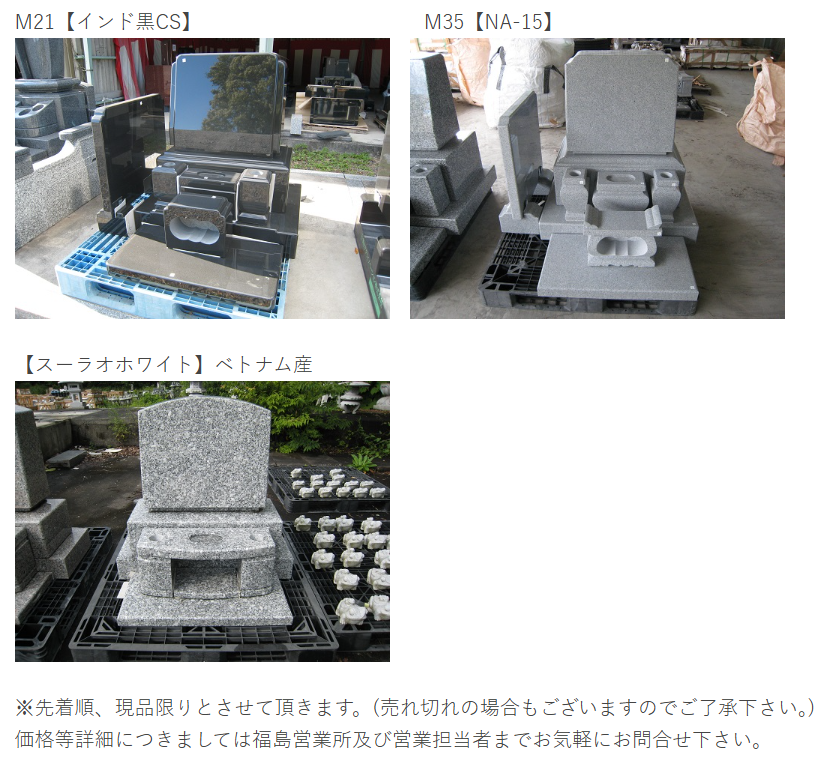 M21【インド黒CS】

M35【NA-15】

【スーラオホワイト】ベトナム産

※先着順、現品限りとさせて頂きます。(売れ切れの場合もございますのでご了承下さい。)
価格等詳細につきましては福島営業所及び営業担当者までお気軽にお問合せ下さい。